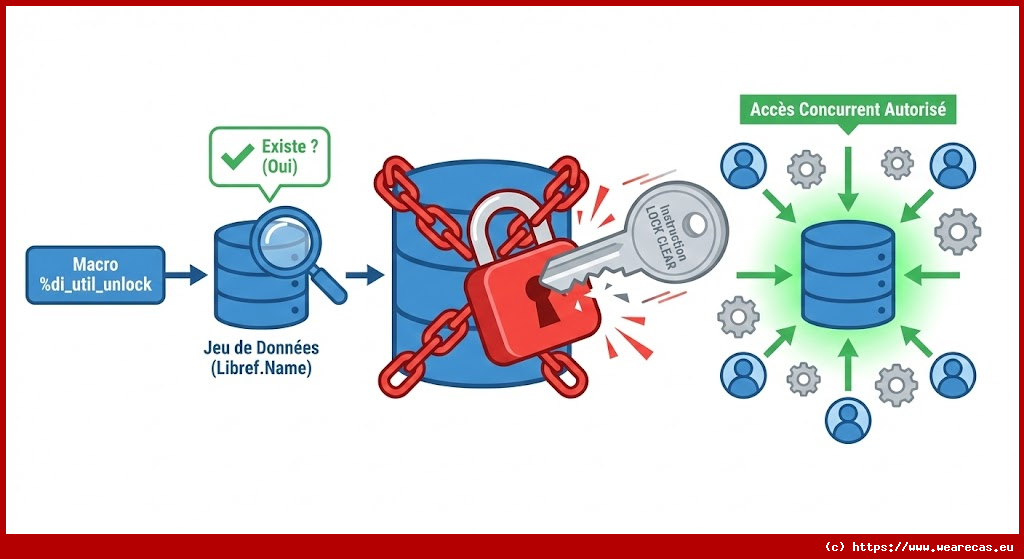 Macro
%di_util_unlock

Existe ?
(Oui)

Jeu de Données
(Libref.Name)

Instruction
LOCK CLEAR

Accès Concurrent Autorisé

(c) https://www.wearecas.eu